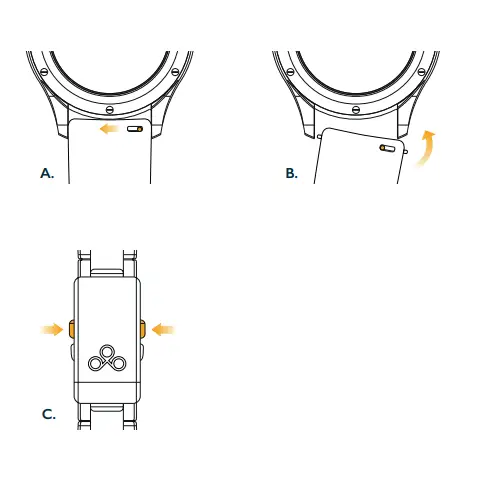 A.

B.

C.