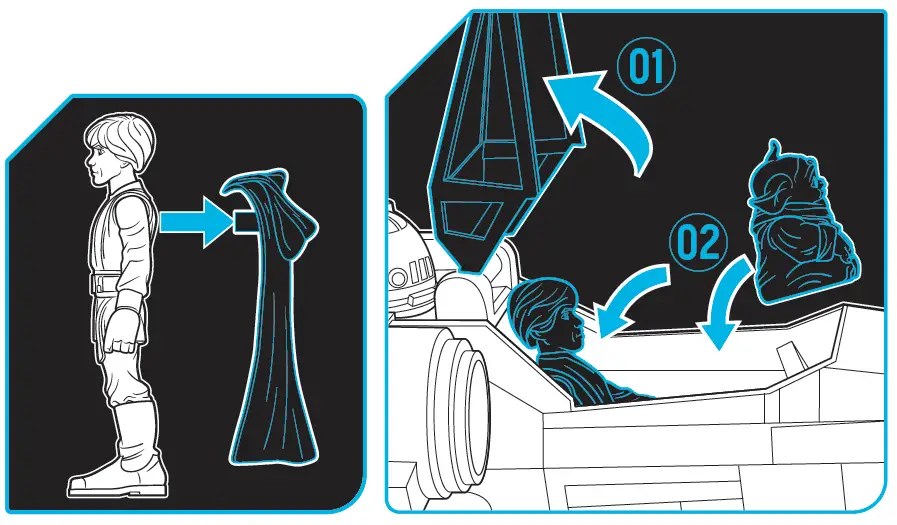 01

02