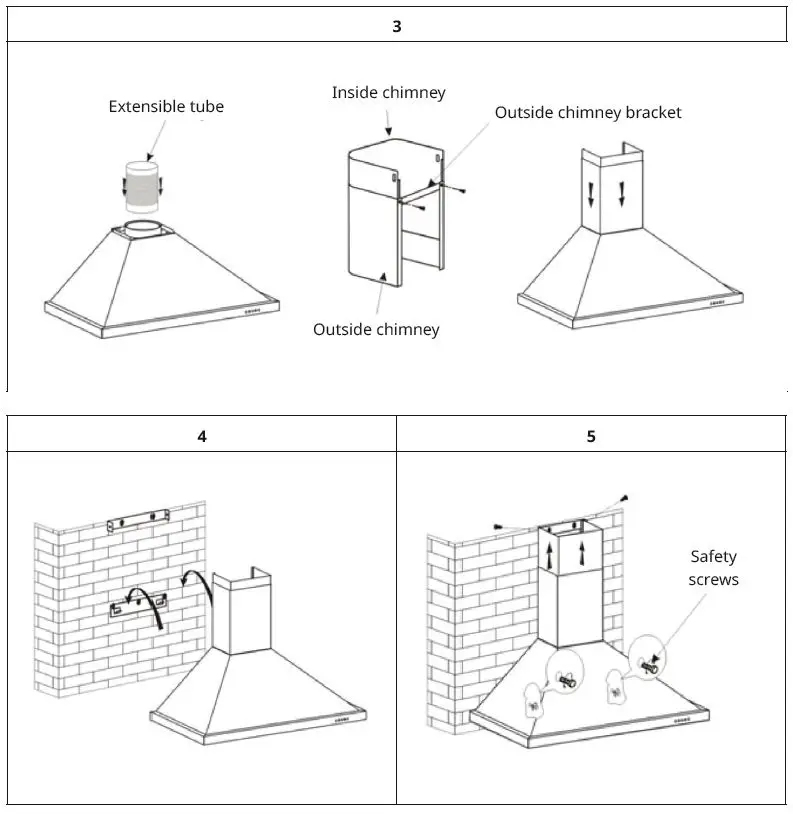 3

Extensible tube

Inside chimney

Outside chimney bracket

Outside chimney

4

5

Safety screws