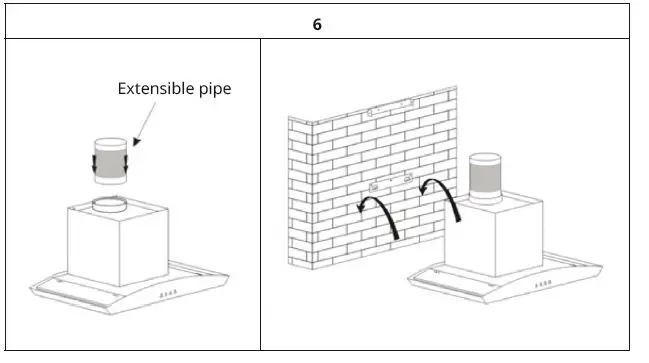 6

Extensible pipe