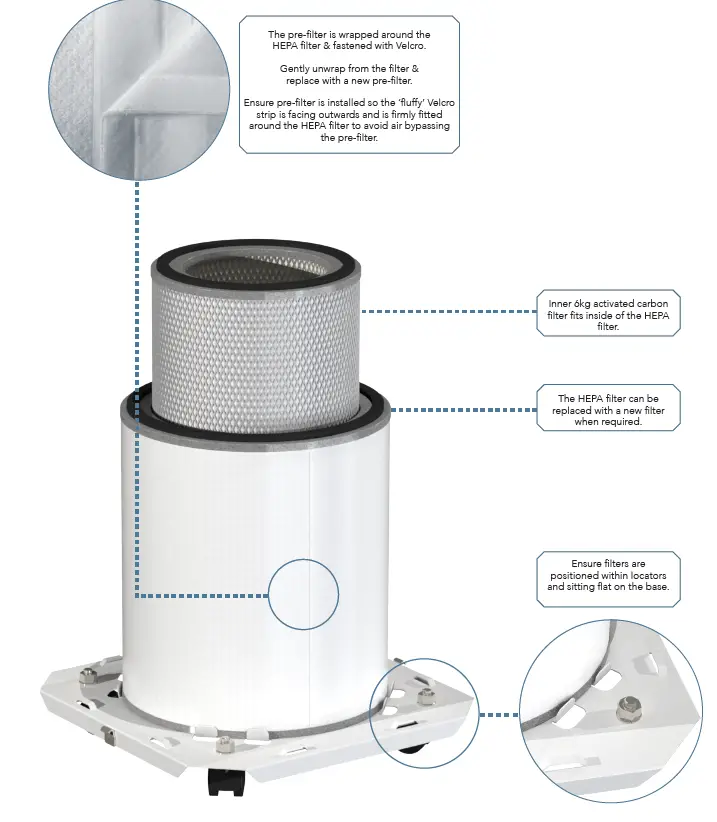 The pre-filter is wrapped around the HEPA filter & fastened with Velcro.

Gently unwrap from the filter & replace with a new pre-filter.

Ensure pre-filter is installed so the 'fluffy' Velcro strip is facing outwards and is firmly fitted around the HEPA filter to avoid air bypassing the pre-filter.

Inner 6kg activated carbon filter fits inside of the HEPA filter.

The HEPA filter can be replaced with a new filter when required.

Ensure filters are positioned within locators and sitting flat on the base.