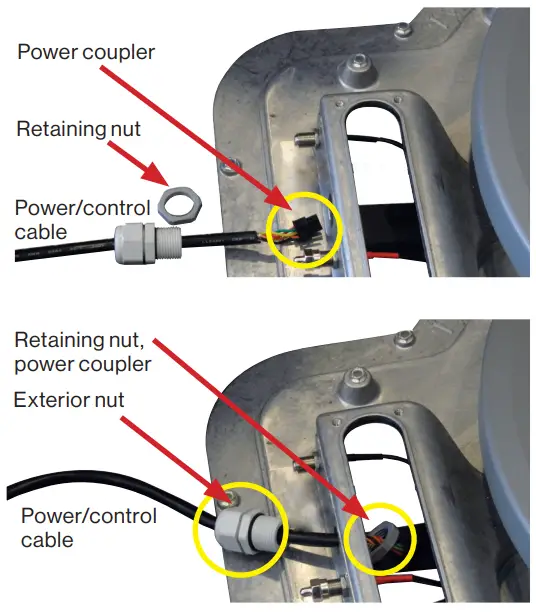 Power coupler

Retaining nut

Power/control cable

Retaining nut, power coupler

Exterior nut

Power/control cable