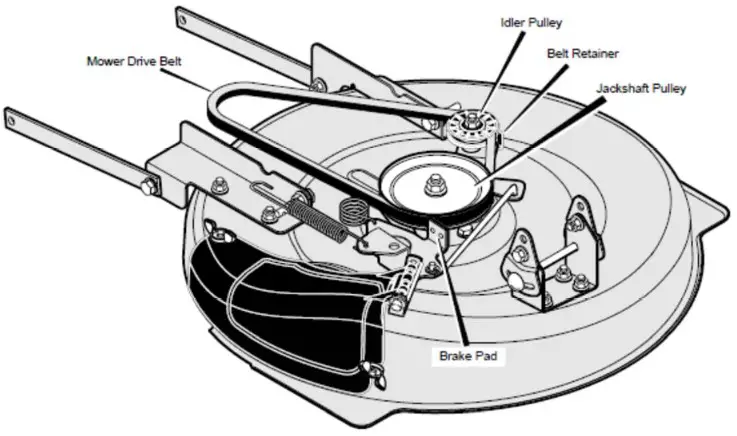 Idler Pulley
Belt Retainer
Mower Drive Belt
Jackshaft Pulley
Brake Pad