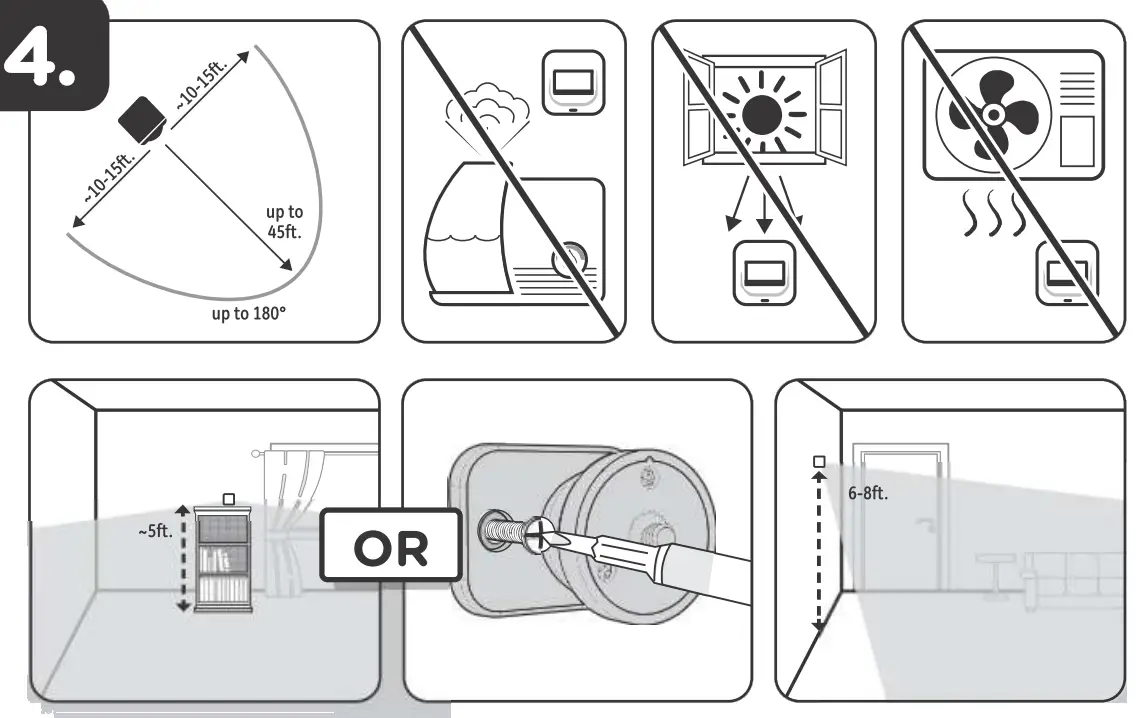 4.

~10-15ft.

~10-15ft.

up to 45ft.

up to 180°

~5ft.

OR

6-8ft.