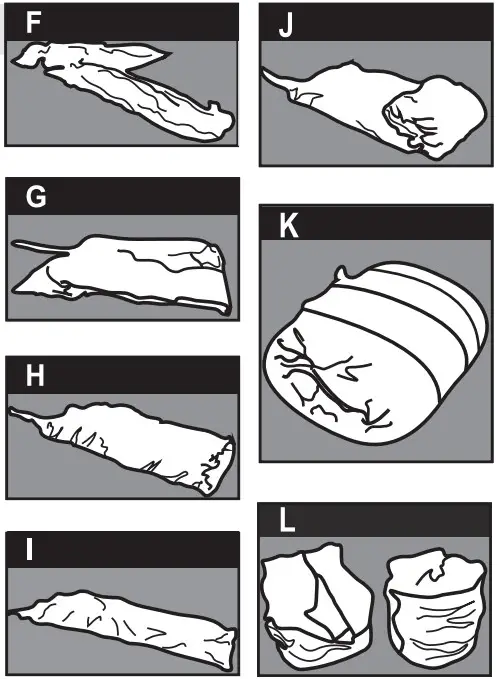 F

G

H

I

J

K

L