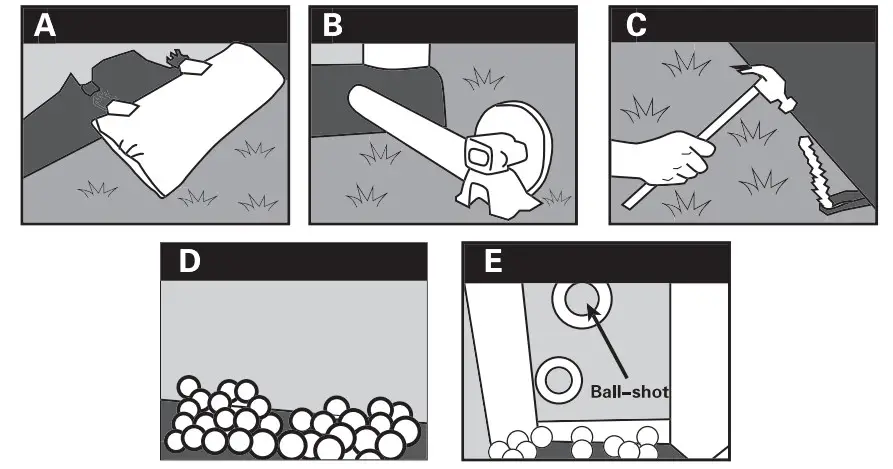 A

B

C

D

E

Ball-shot