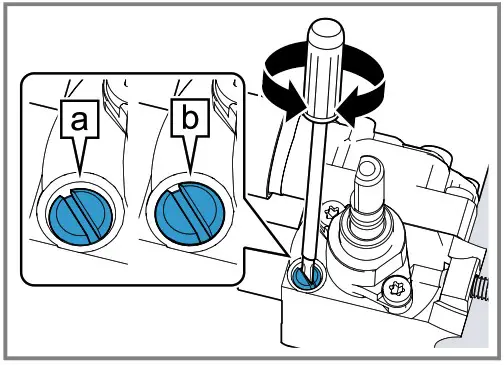 a

b