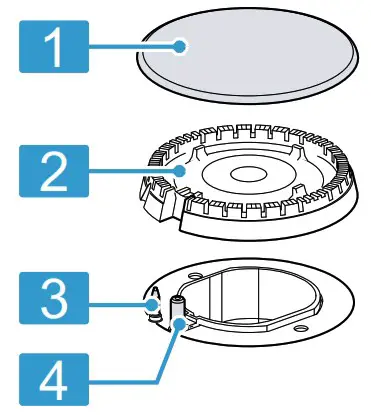 1
2
3
4