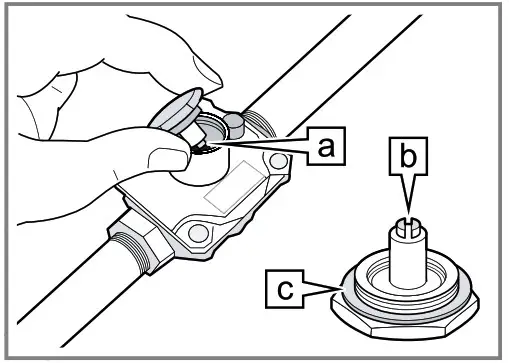 a
b
c