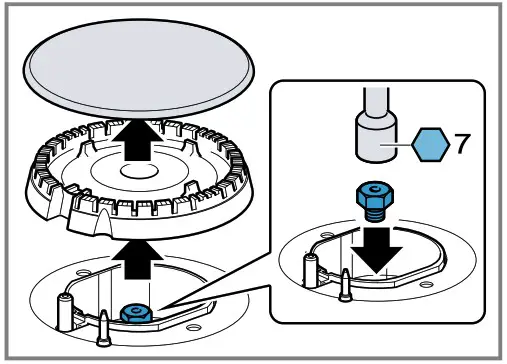 7