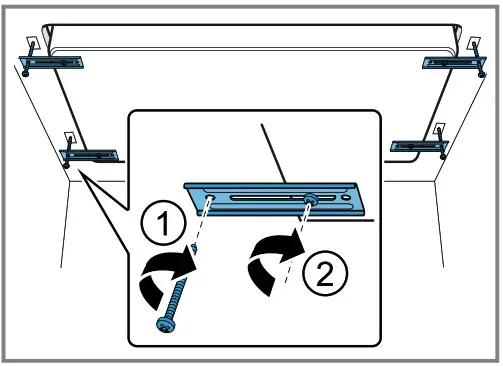 1
2