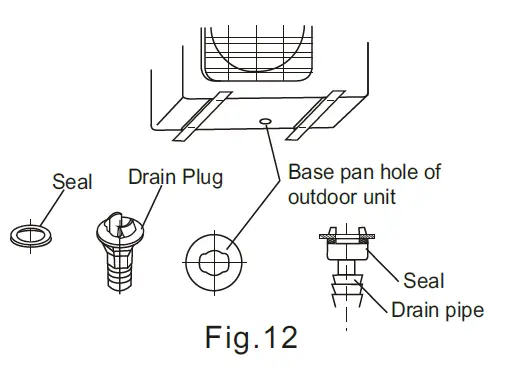 Seal

Drain Plug

Base pan hole of outdoor unit

Seal

Drain pipe

Fig.12