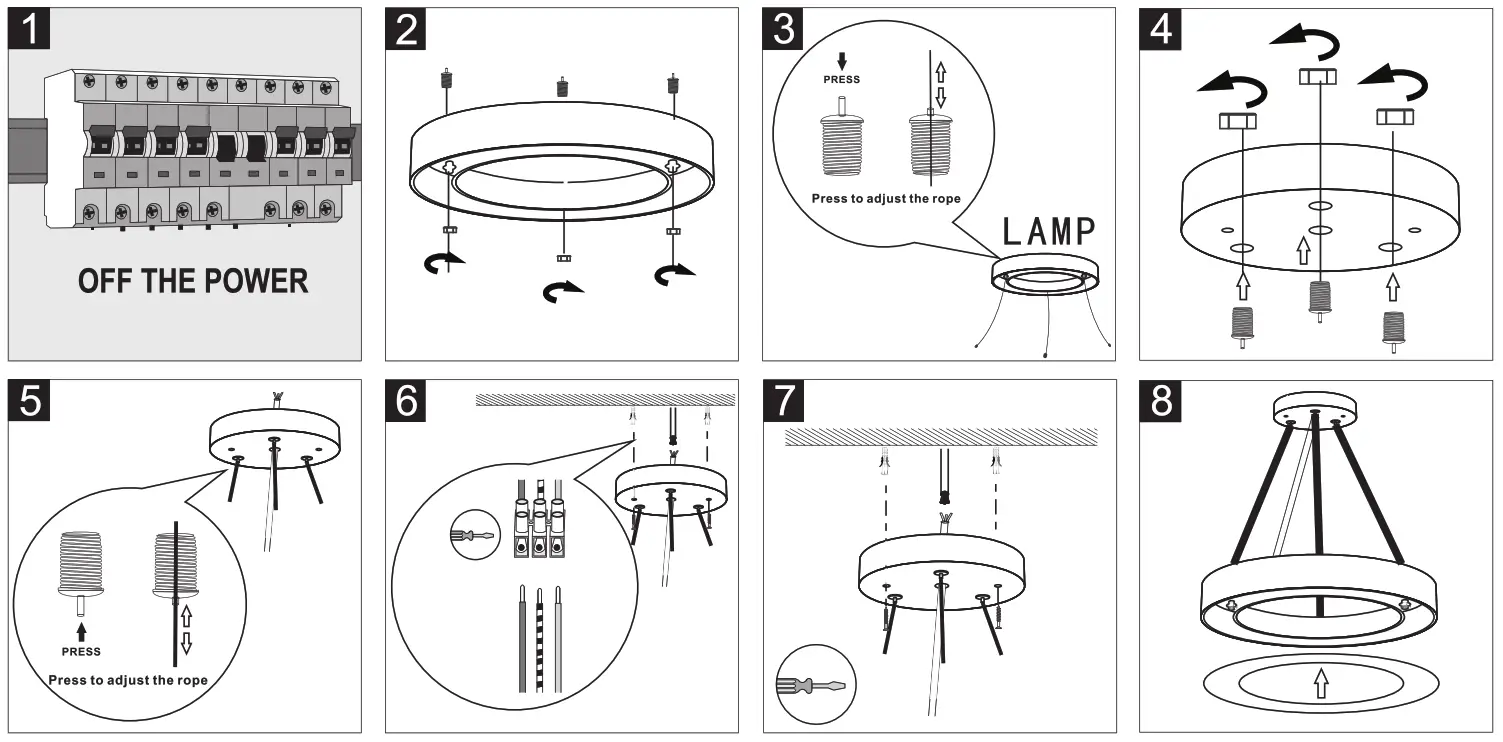 1

OFF THE POWER

2

3

PRESS

Press to adjust the rope

LAMP

4

5

PRESS

Press to adjust the rope

6

7

8