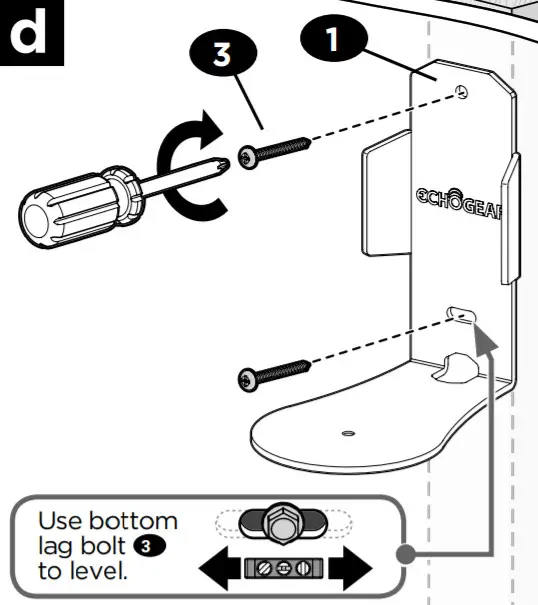 d

3

1

ECHOGEAR

Use bottom lag bolt 3 to level.