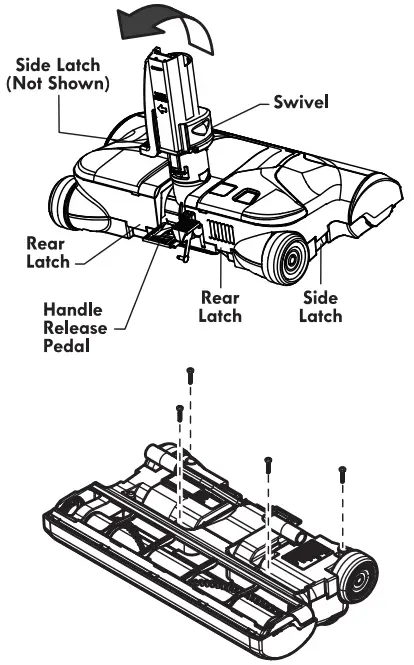 Side Latch
(Not Shown)

Swivel

Rear Latch

Handle Release Pedal

Rear Latch

Side Latch