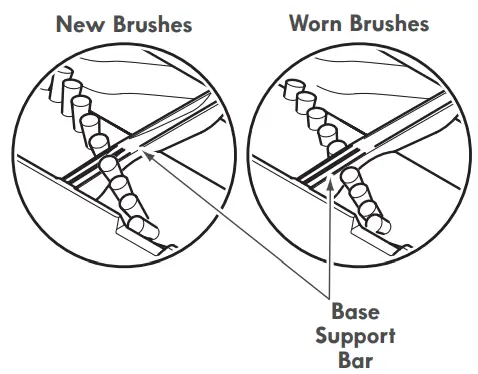 New Brushes

Worn Brushes

Base Support Bar