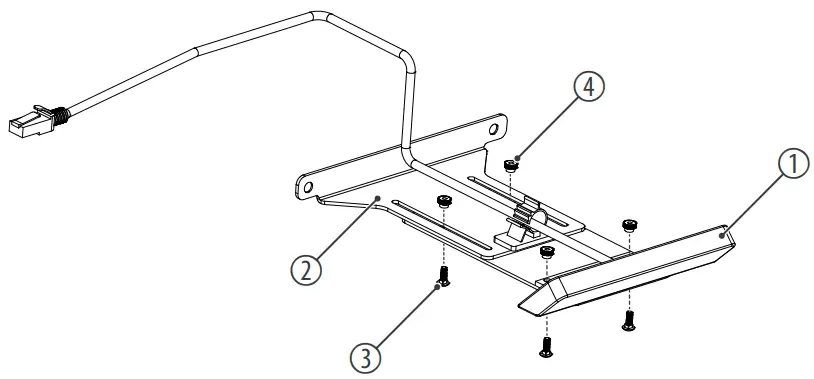 4
1
2
3