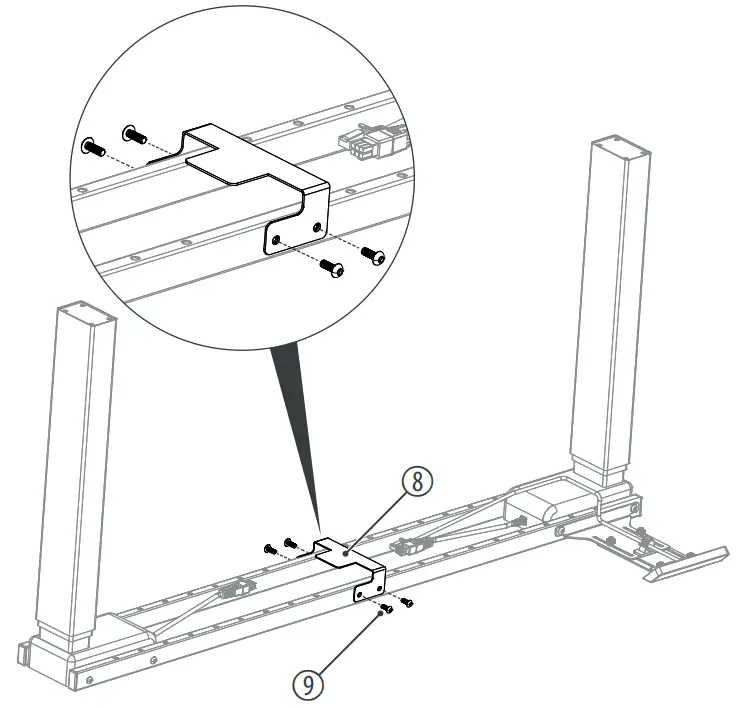 8

9