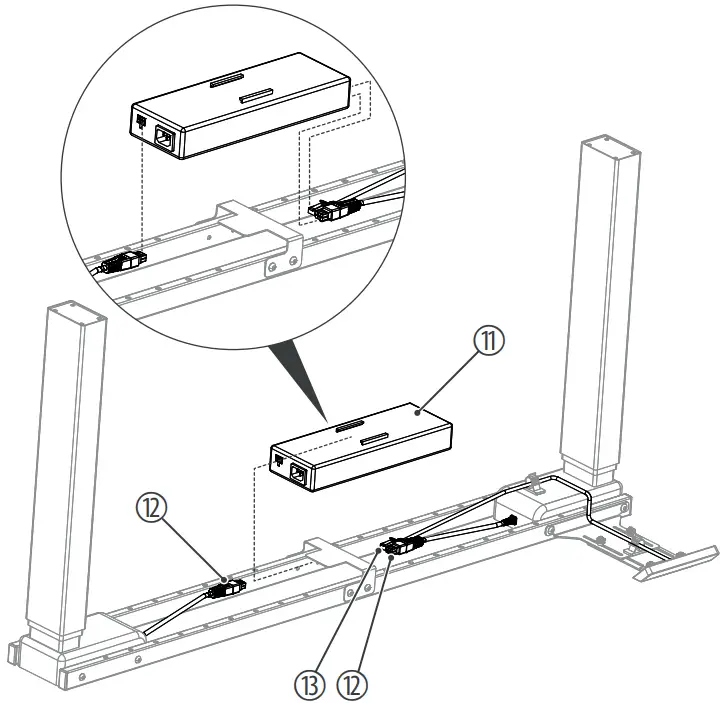 ⑪
⑫
⑬ ⑫