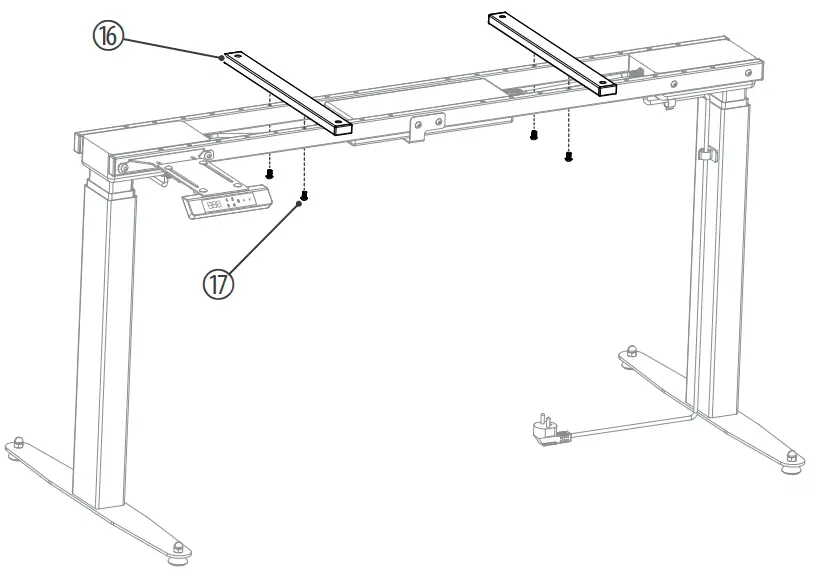 16

17