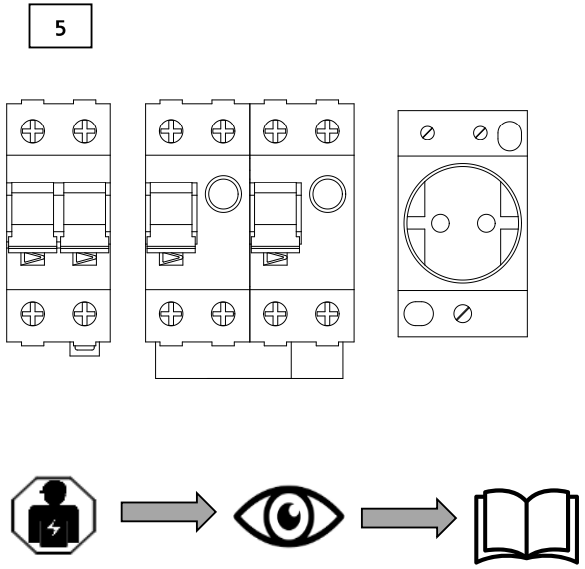 5