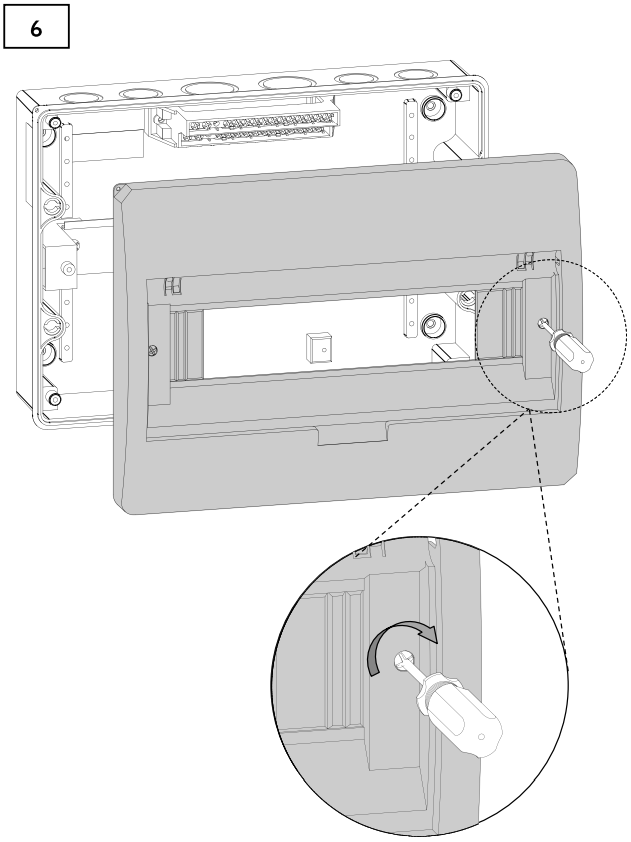 6