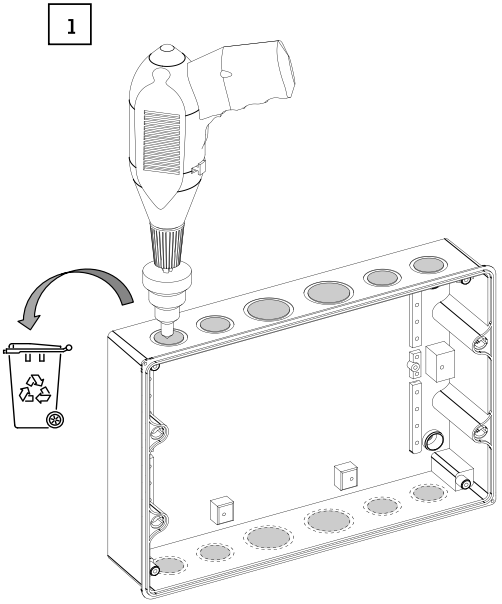 1