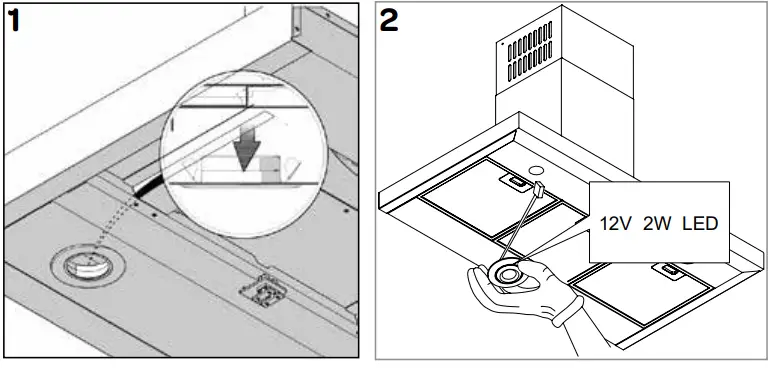 1

2

12V 2W LED