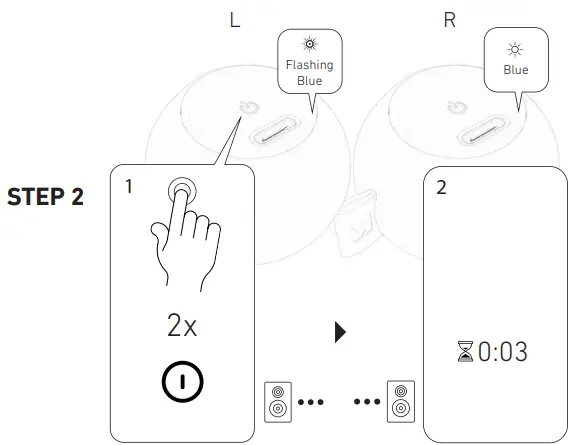 L

R

Flashing Blue

Blue

STEP 2

1

2x

2

0:03