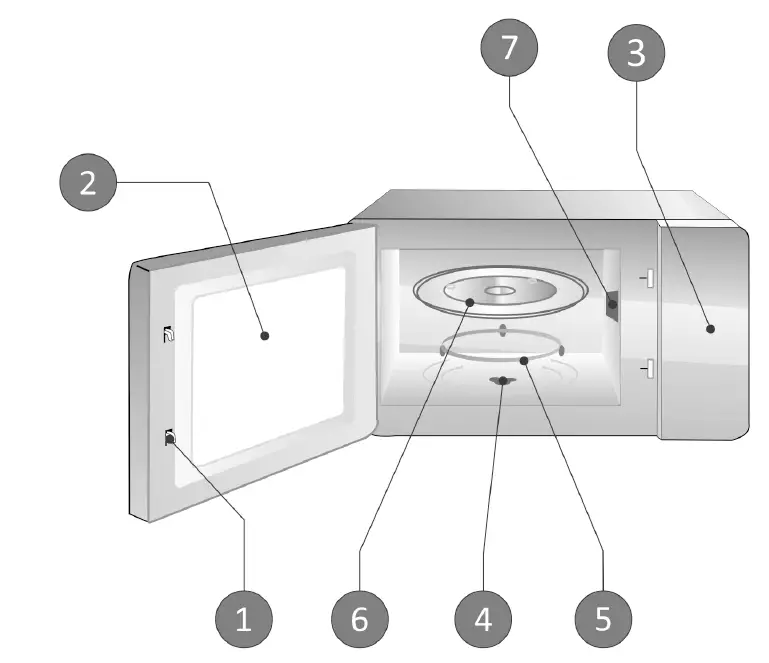 7
3
2
1
6
4
5