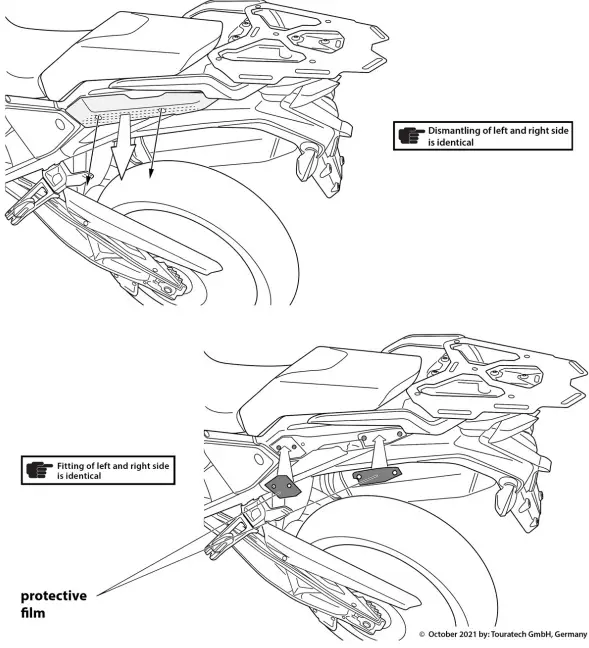 Dismantling of left and right side is identical

Fitting of left and right side is identical

protective film

© October 2021 by: Touratech GmbH, Germany