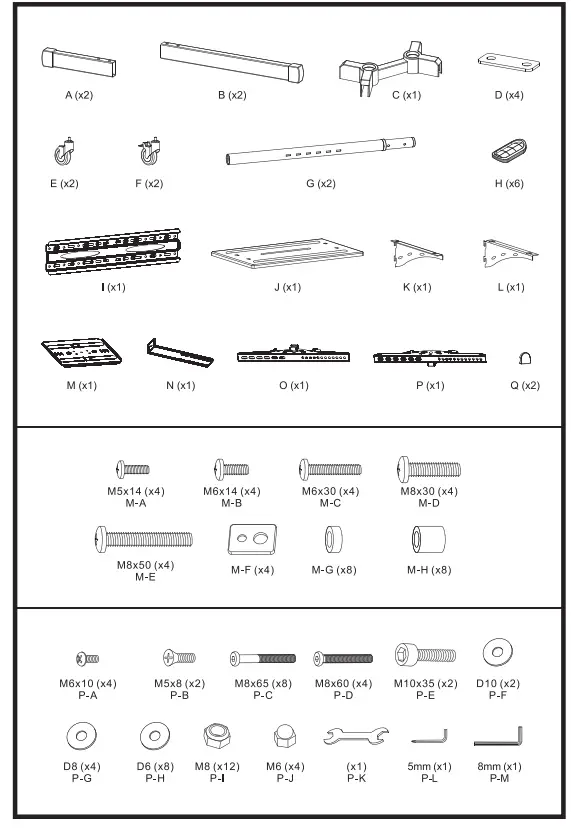 A (x2)
B (x2)
C (x1)
D (x4)
E (x2)
F (x2)
G (x2)
H (x6)
I (x1)
J (x1)
K (x1)
L (x1)
M (x1)
N (x1)
O (x1)
P (x1)
Q (x2)

M5x14 (x4)
M-A
M6x14 (x4)
M-B
M6x30 (x4)
M-C
M8x30 (x4)
M-D
M8x50 (x4)
M-E
M-F (x4)
M-G (x8)
M-H (x8)

M6x10 (x4)
P-A
M5x8 (x2)
P-B
M8x65 (x8)
P-C
M8x60 (x4)
P-D
M10x35 (x2)
P-E
D10 (x2)
P-F
D8 (x4)
P-G
D6 (x8)
P-H
M8 (x12)
P-I
M6 (x4)
P-J
(x1)
P-K
5mm (x1)
P-L
8mm (x1)
P-M