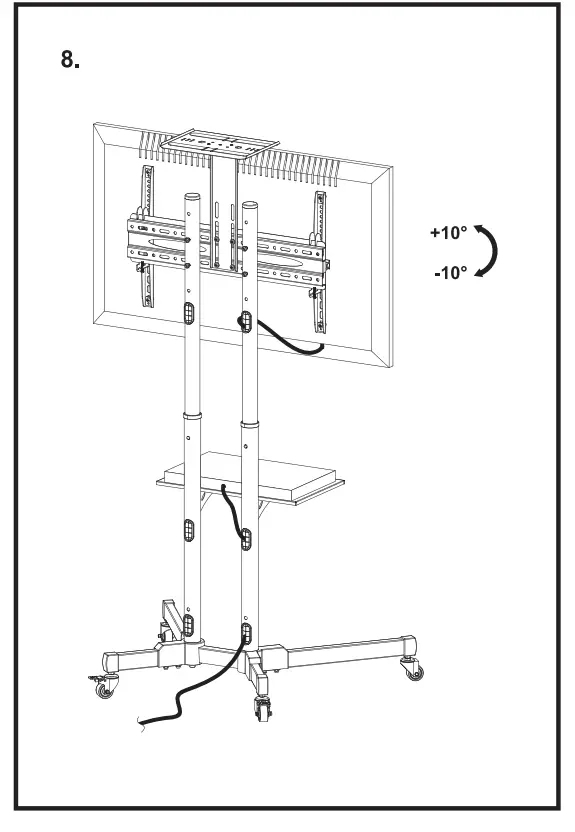 8.

+10°

-10°