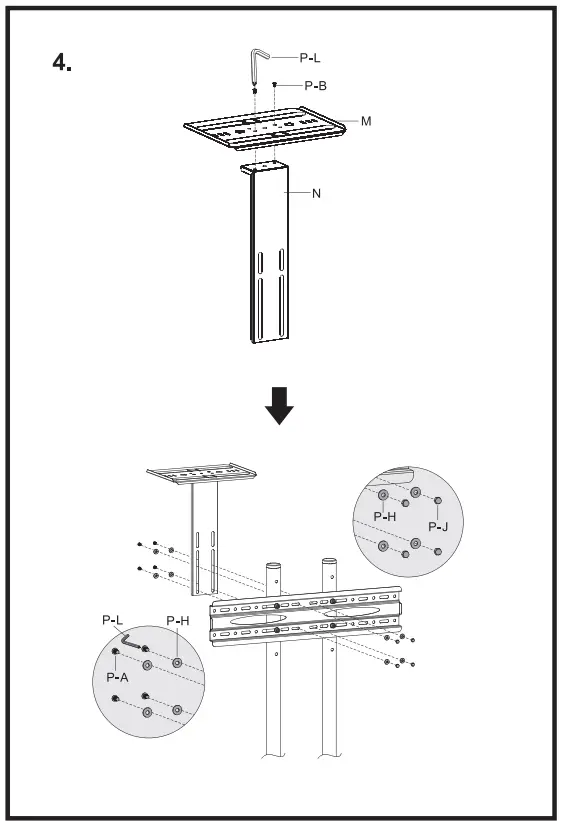 4.

P-L

P-B

M

N

P-H

P-J

P-L

P-H

P-A