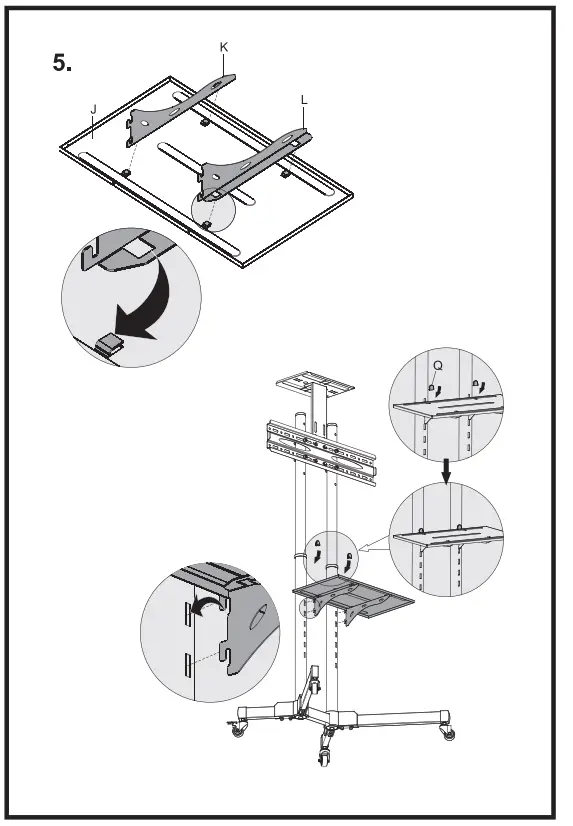 5.

K

J

L

Q