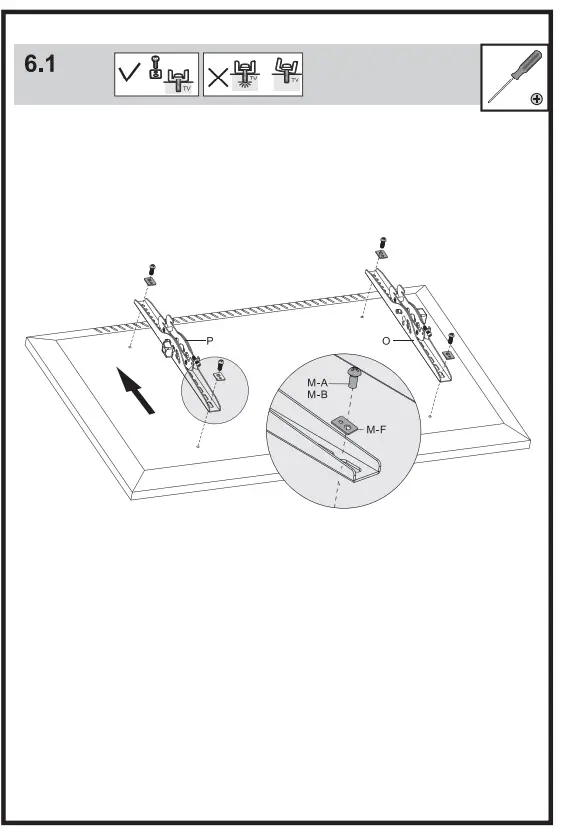 6.1

TV

TV

TV

P

O

M-A
M-B

M-F