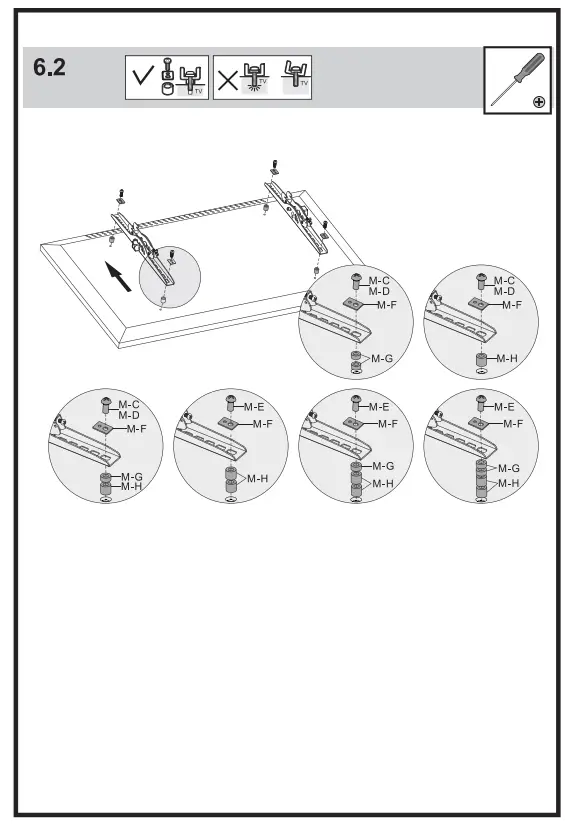 6.2

TV

TV TV

M-C
M-D
M-F
M-G

M-C
M-D
M-F
M-H

M-C
M-D
M-F
M-G
M-H

M-E
M-F
M-H

M-E
M-F
M-G
M-H

M-E
M-F
M-G
M-H