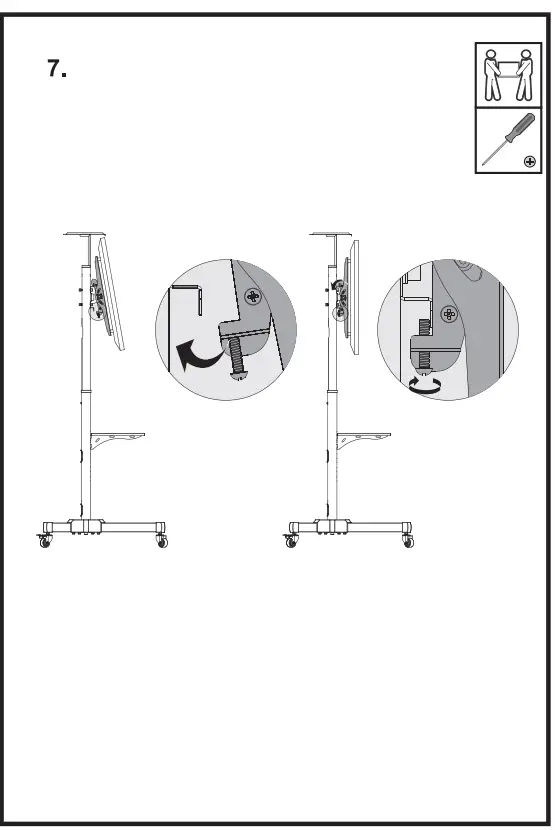 7.