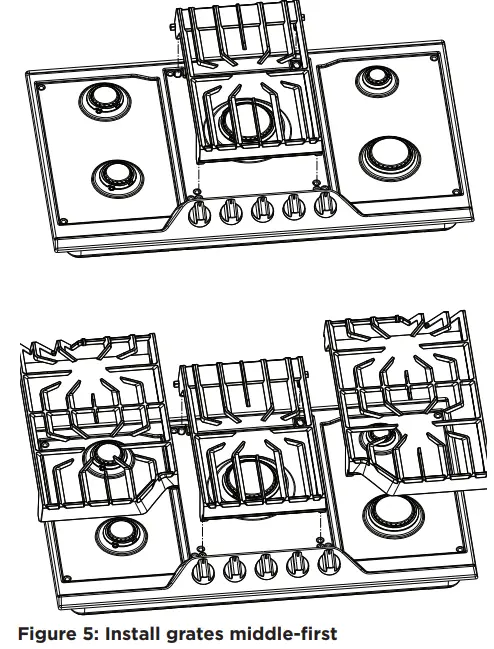 Figure 5: Install grates middle-first