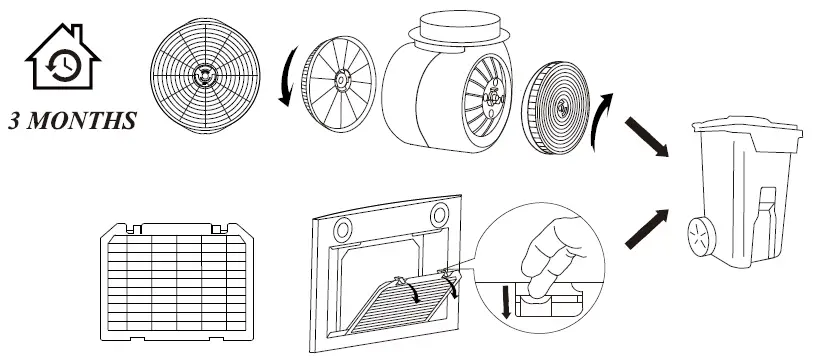 3 MONTHS