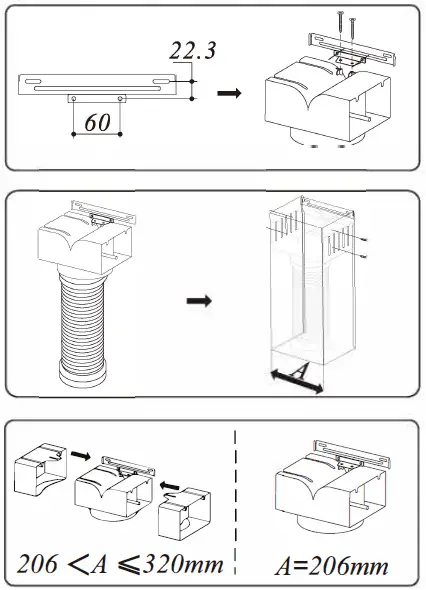 22.3

60

A

$206 < A \leqslant 320mm$

$A=206mm$