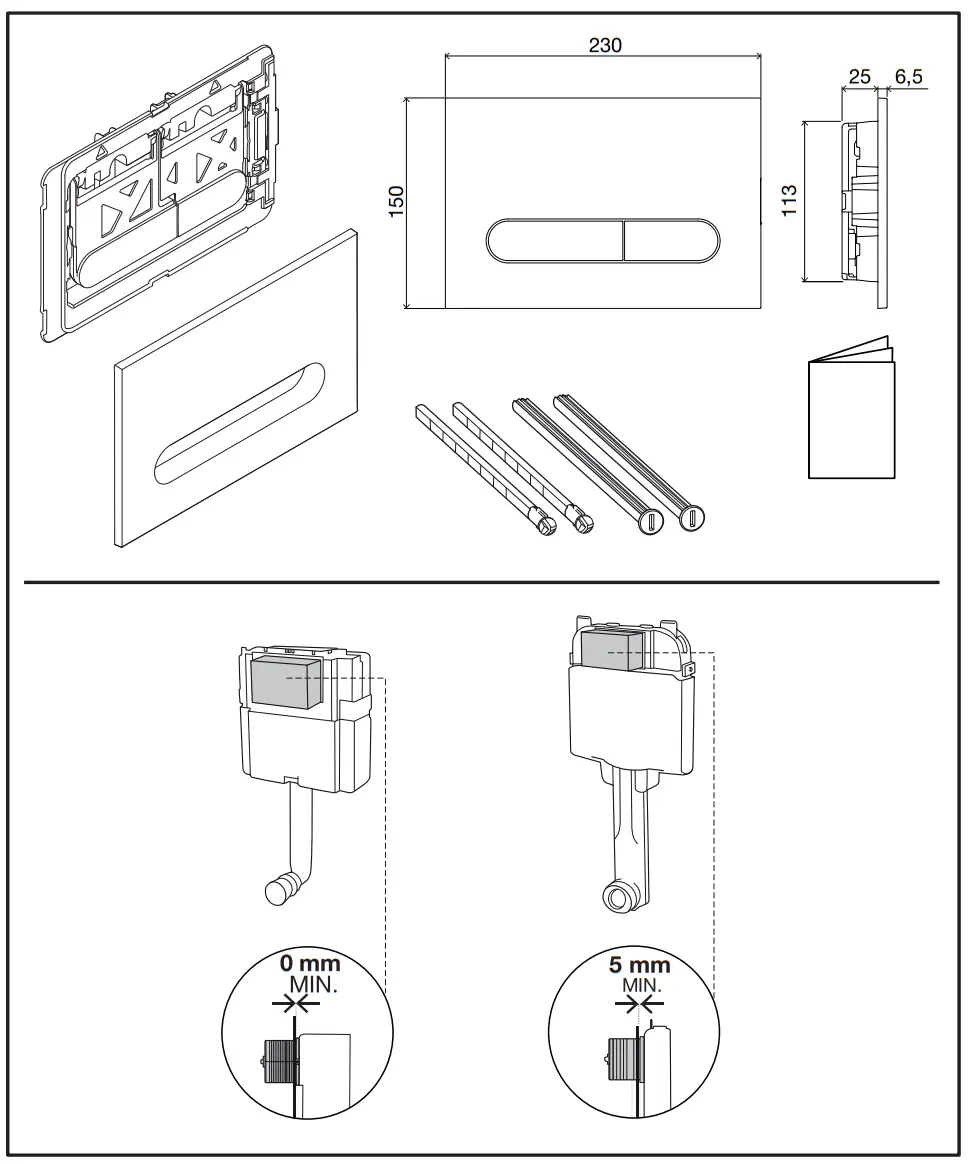 230

150

25 6,5

113

0 mm
MIN.

5 mm
MIN.