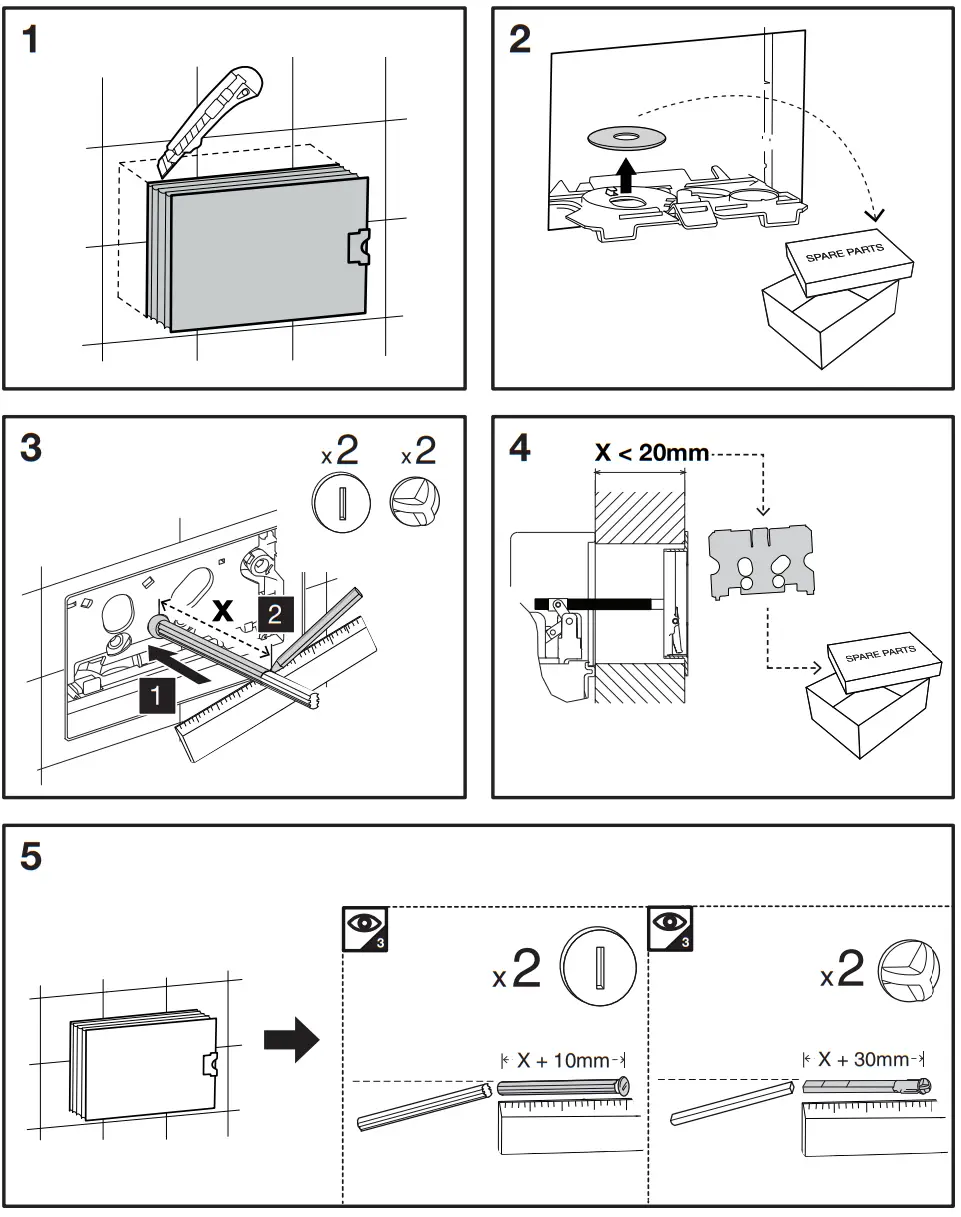 1

2

SPARE PARTS

3

x2 x2

X

2

1

4

X < 20mm

SPARE PARTS

5

3

x2

X + 10mm

3

x2

X + 30mm