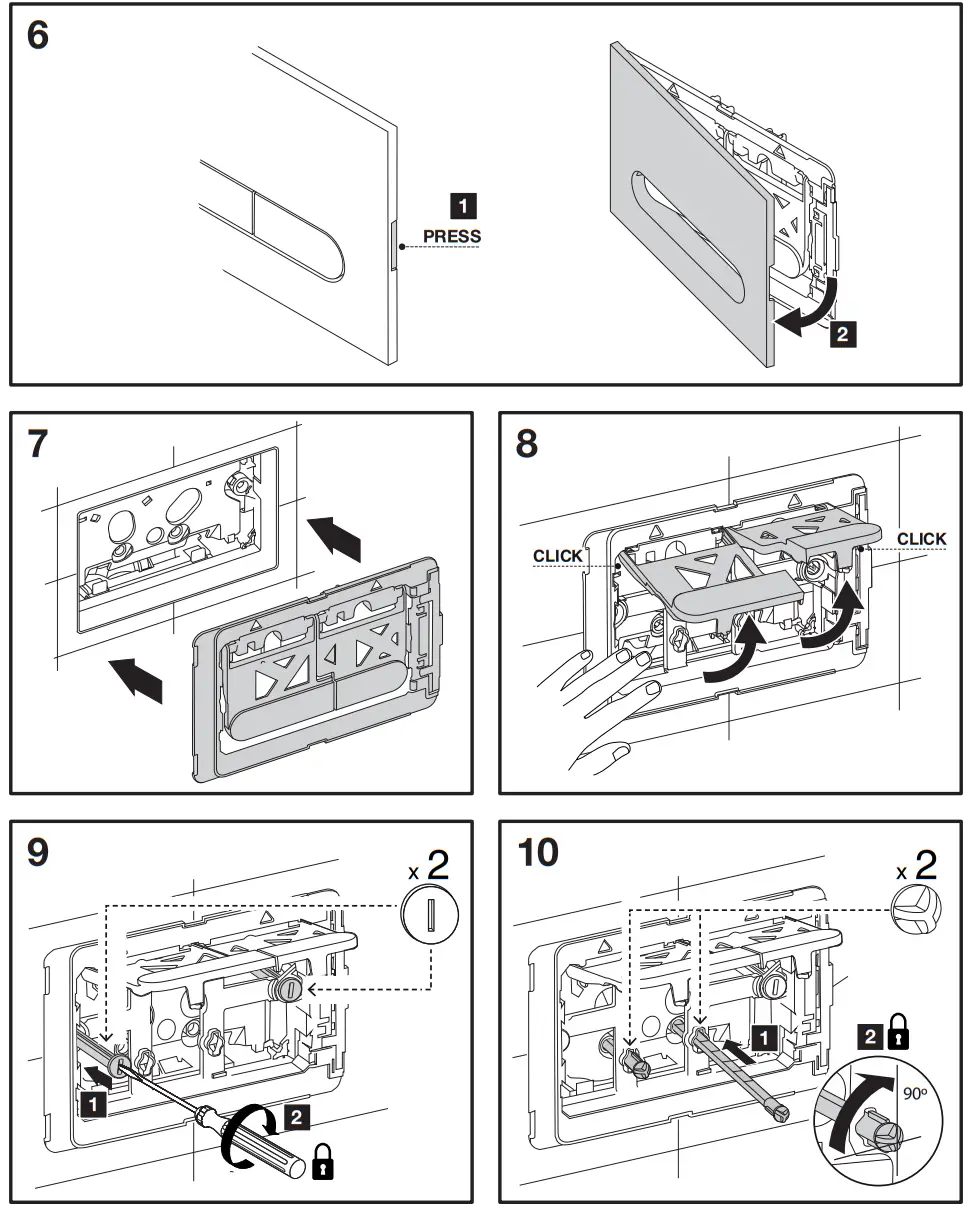 6

1
PRESS

2

7

8

CLICK

CLICK

9

x 2

1

2

10

x 2

1

2

90º