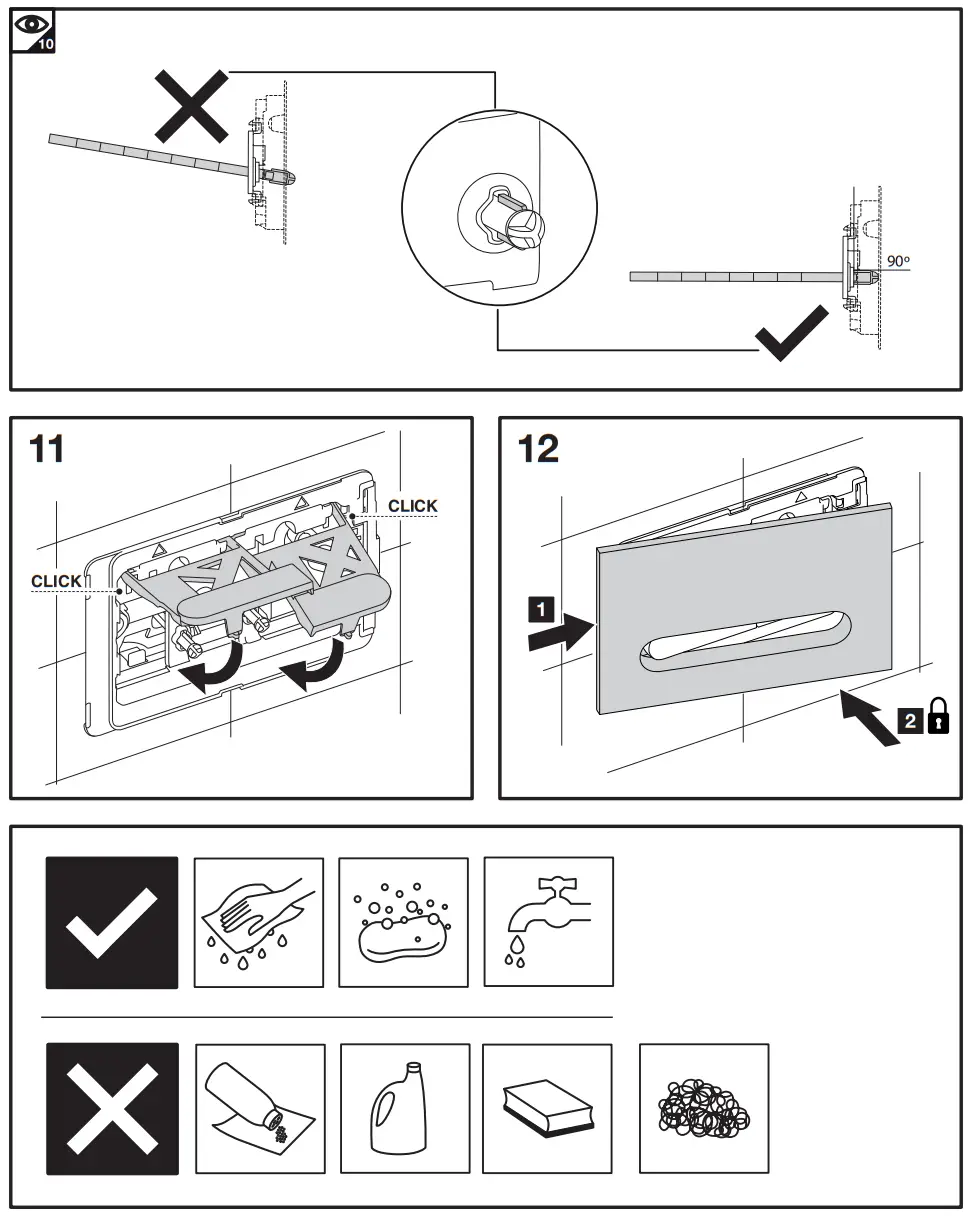 10

90°

11

CLICK

CLICK

12

1

2