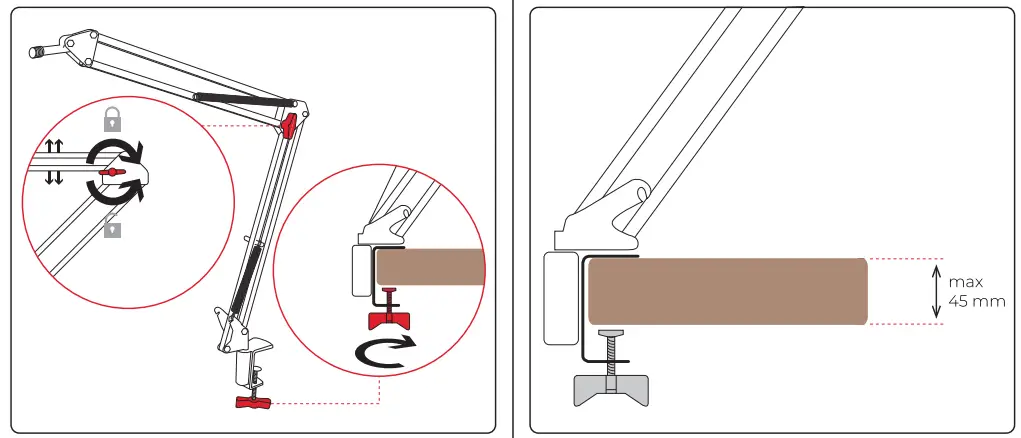 max
45 mm