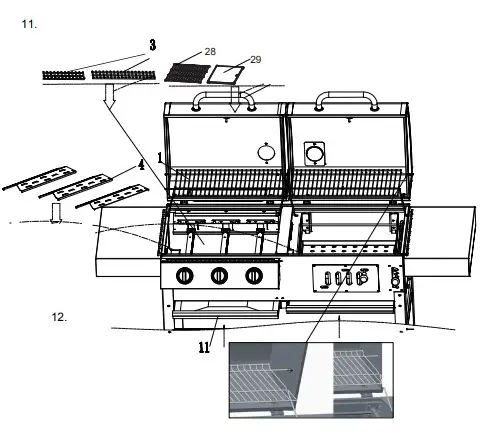 11.

3

28

29

1

4

12.

11