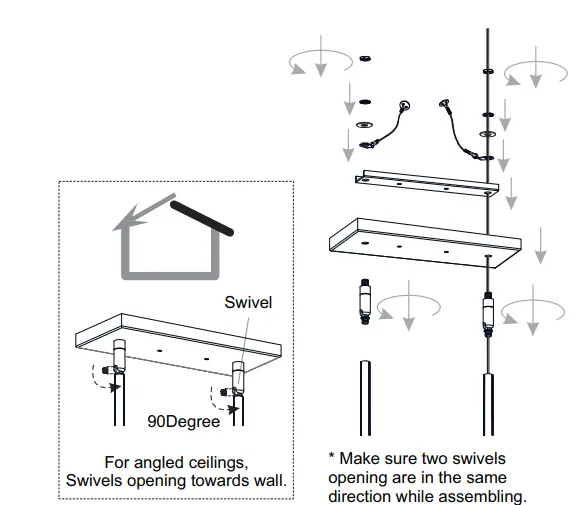 Swivel

90Degree

For angled ceilings, Swivels opening towards wall.

* Make sure two swivels opening are in the same direction while assembling.