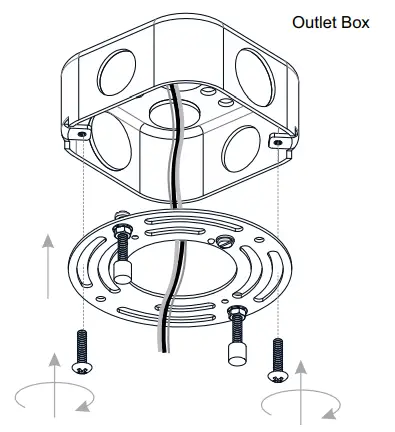 Outlet Box