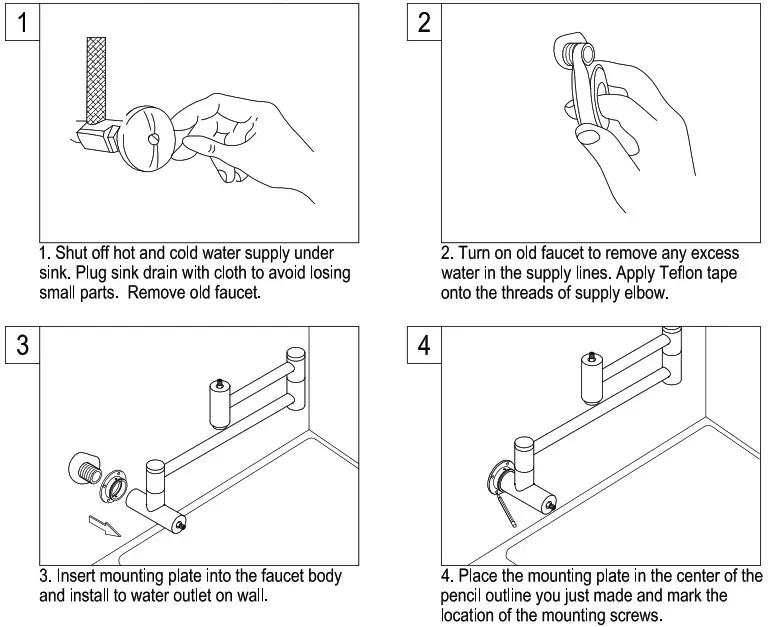 1

1. Shut off hot and cold water supply under sink. Plug sink drain with cloth to avoid losing small parts. Remove old faucet.

2

2. Turn on old faucet to remove any excess water in the supply lines. Apply Teflon tape onto the threads of supply elbow.

3

3. Insert mounting plate into the faucet body and install to water outlet on wall.

4

4. Place the mounting plate in the center of the pencil outline you just made and mark the location of the mounting screws.